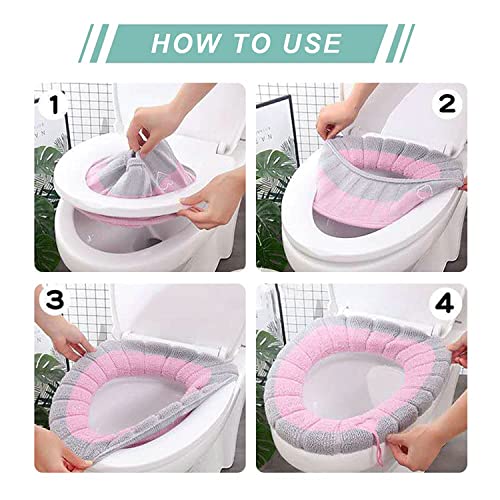 HOW TO USE

1

2

3

4