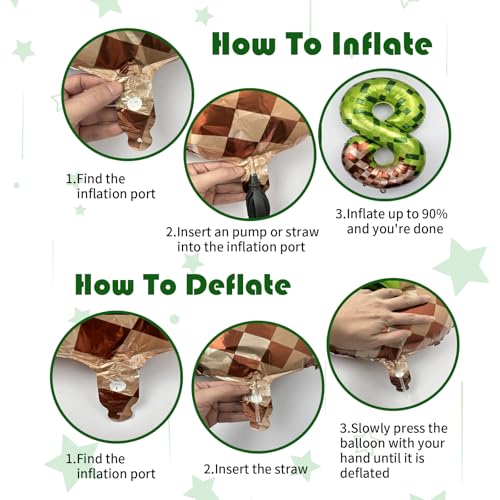 How To Inflate

1.Find the inflation port

2.Insert an pump or straw into the inflation port

3.Inflate up to 90% and you're done

How To Deflate

1.Find the inflation port

2.Insert the straw

3.Slowly press the balloon with your hand until it is deflated