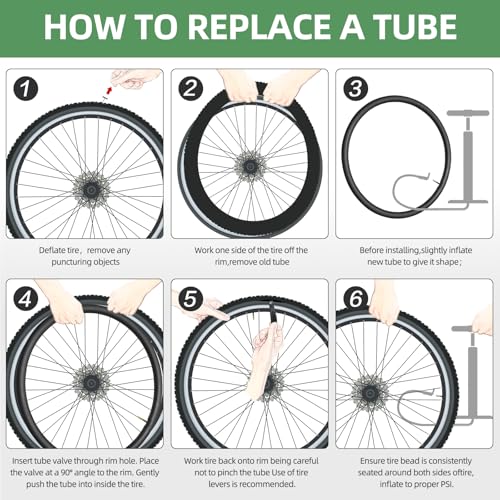 HOW TO REPLACE A TUBE

1

Deflate tire， remove any puncturing objects

2

Work one side of the tire off the rim,remove old tube

3

Before installing,slightly inflate new tube to give it shape；

4

Insert tube valve through rim hole. Place the valve at a 90° angle to the rim. Gently push the tube into inside the tire.

5

Work tire back onto rim being careful not to pinch the tube Use of tire levers is recommended.

6

Ensure tire bead is consistently seated around both sides oftire, inflate to proper PSI.