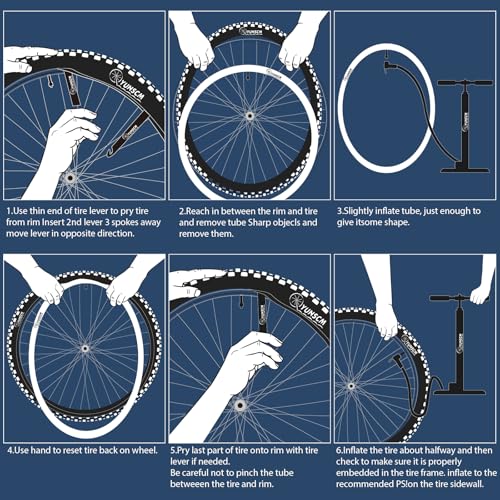 YUNSCM

YUNSCM

1.Use thin end of tire lever to pry tire from rim Insert 2nd lever 3 spokes away move lever in opposite direction.

2.Reach in between the rim and tire and remove tube Sharp objecls and remove them.

3.Slightly inflate tube, just enough to give itsome shape.

YUNSCM

4.Use hand to reset tire back on wheel.

5.Pry last part of tire onto rim with tire lever if needed.
Be careful not to pinch the tube betweeen the tire and rim.

6.Inflate the tire about halfway and then check to make sure it is properly embedded in the tire frame. inflate to the recommended PS!on the tire sidewall.