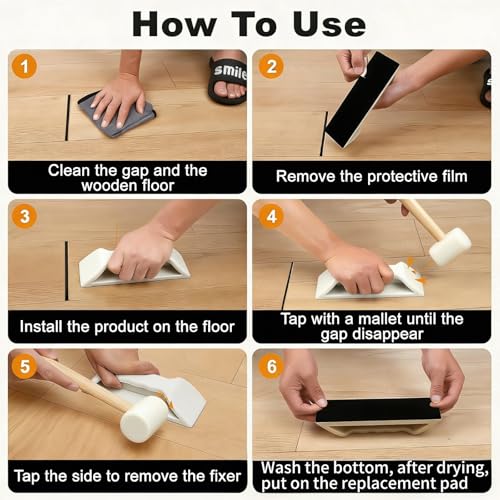 How To Use

1

smile

Clean the gap and the wooden floor

2

Remove the protective film

3

Install the product on the floor

4

Tap with a mallet until the gap disappear

5

Tap the side to remove the fixer

6

Wash the bottom, after drying, put on the replacement pad