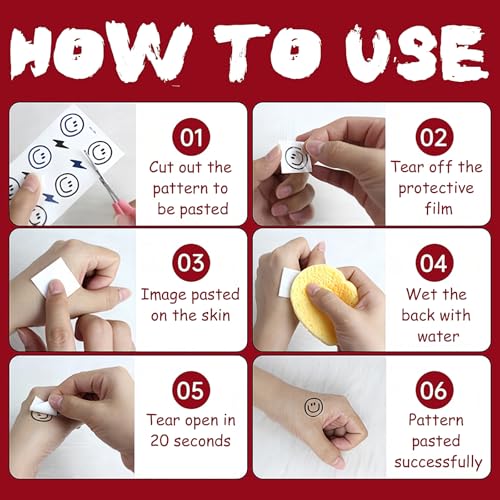 HOW TO USE

01
Cut out the pattern to be pasted

02
Tear off the protective film

03
Image pasted on the skin

04
Wet the back with water

05
Tear open in 20 seconds

06
Pattern pasted successfully