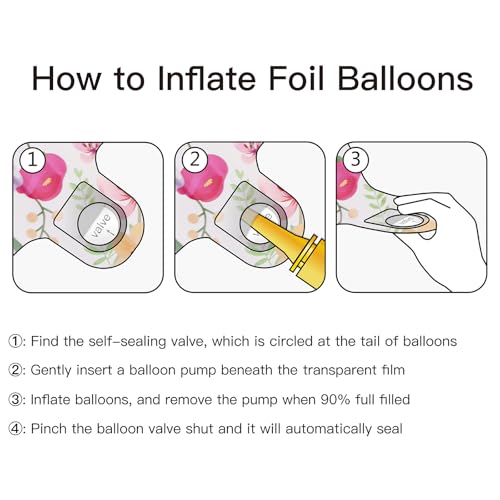 How to Inflate Foil Balloons

①

valve

②

③

①: Find the self-sealing valve, which is circled at the tail of balloons

②: Gently insert a balloon pump beneath the transparent film

③: Inflate balloons, and remove the pump when 90% full filled

④: Pinch the balloon valve shut and it will automatically seal