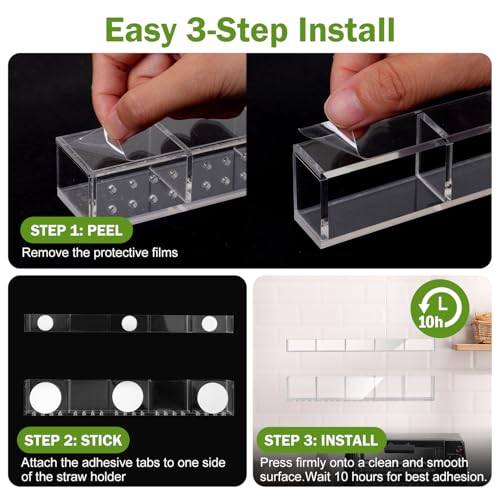 Easy 3-Step Install

STEP 1: PEEL
Remove the protective films

STEP 2: STICK
Attach the adhesive tabs to one side of the straw holder

10h

STEP 3: INSTALL
Press firmly onto a clean and smooth surface.Wait 10 hours for best adhesion.