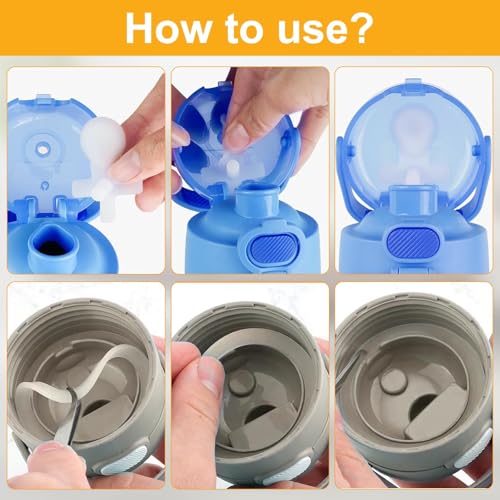 How to use?