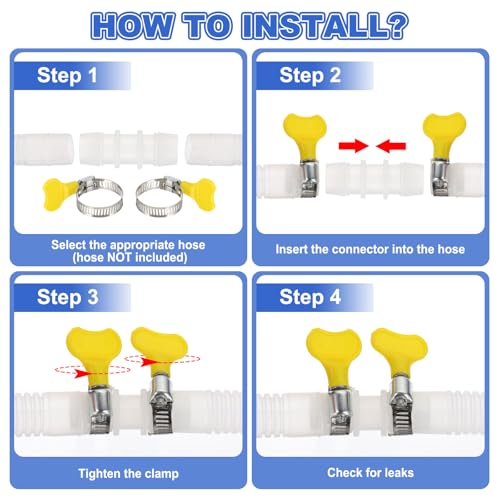 HOW TO INSTALL?

Step 1

Select the appropriate hose (hose NOT included)

Step 2

Insert the connector into the hose

Step 3

Tighten the clamp

Step 4

Check for leaks