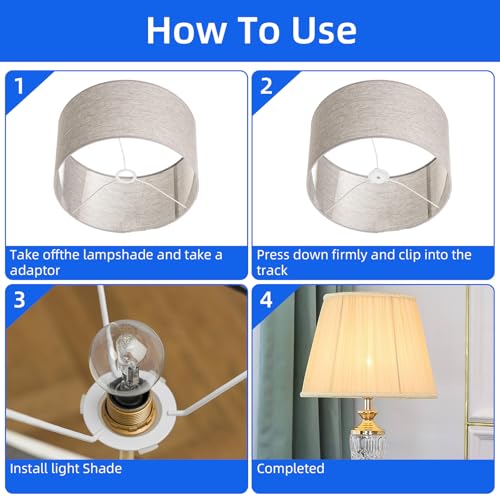 How To Use

1

Take offthe lampshade and take a adaptor

2

Press down firmly and clip into the track

3

Install light Shade

4

Completed