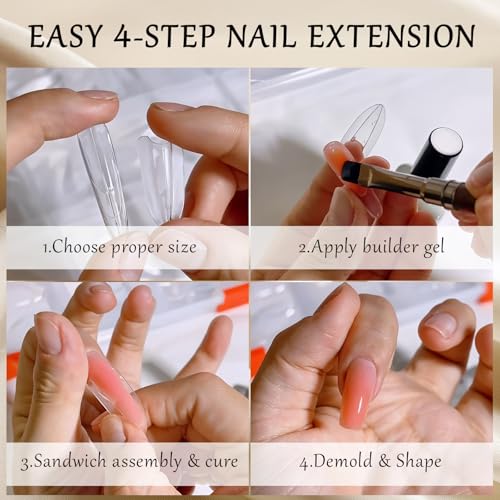 EASY 4-STEP NAIL EXTENSION

1.Choose proper size

2.Apply builder gel

3.Sandwich assembly & cure

4.Demold & Shape