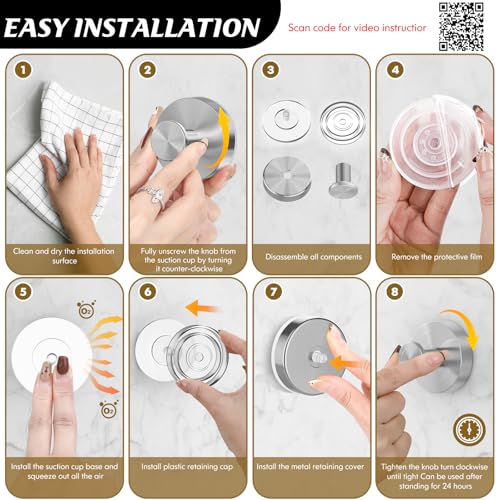 EASY INSTALLATION

Scan code for video instructior

1

Clean and dry the installation surface

2

Fully unscrew the knob from the suction cup by turning it counter-clockwise

3

Disassemble all components

4

Remove the protective film

5

$O_2$

$O_2$

Install the suction cup base and squeeze out all the air

6

Install plastic retaining cap

7

Install the metal retaining cover

8

Tighten the knob turn clockwise until tight Can be used after standing for 24 hours