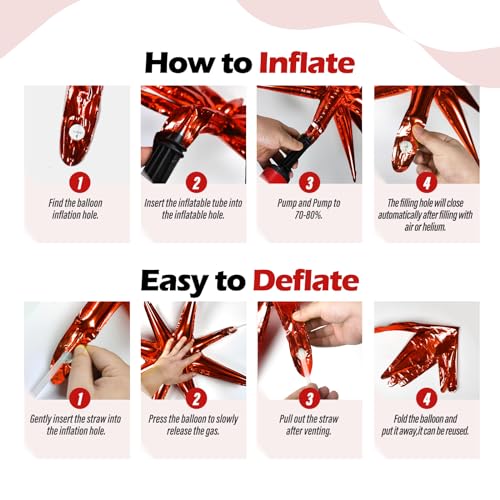 How to Inflate

1
Find the balloon inflation hole.

2
Insert the inflatable tube into the inflatable hole.

3
Pump and Pump to 70-80%.

4
The filling hole will close automatically after filling with air or helium.

Easy to Deflate

1
Gently insert the straw into the inflation hole.

2
Press the balloon to slowly release the gas.

3
Pull out the straw after venting.

4
Fold the balloon and put it away,it can be reused.