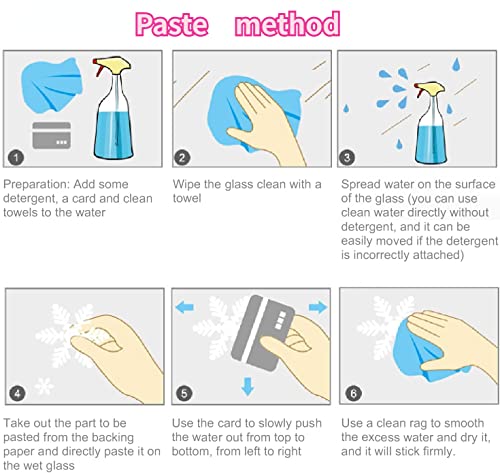 Paste method

1

Preparation: Add some detergent, a card and clean towels to the water

2

Wipe the glass clean with a towel

3

Spread water on the surface of the glass (you can use clean water directly without detergent, and it can be easily moved if the detergent is incorrectly attached)

4

Take out the part to be pasted from the backing paper and directly paste it on the wet glass

5

Use the card to slowly push the water out from top to bottom, from left to right

6

Use a clean rag to smooth the excess water and dry it, and it will stick firmly.