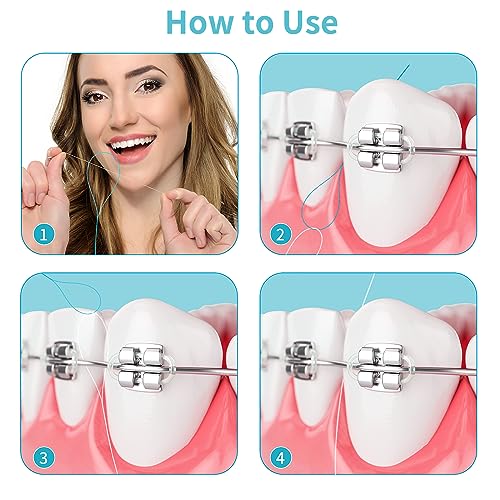 How to Use

1

2

3

4