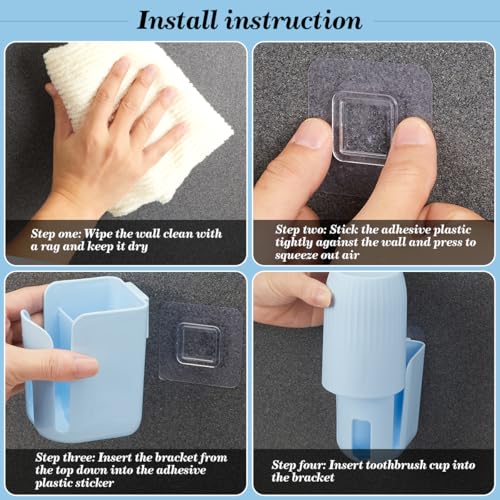 Install instruction

Step one: Wipe the wall clean with a rag and keep it dry

Step two: Stick the adhesive plastic tightly against the wall and press to squeeze out air

Step three: Insert the bracket from the top down into the adhesive plastic sticker

Step four: Insert toothbrush cup into the bracket