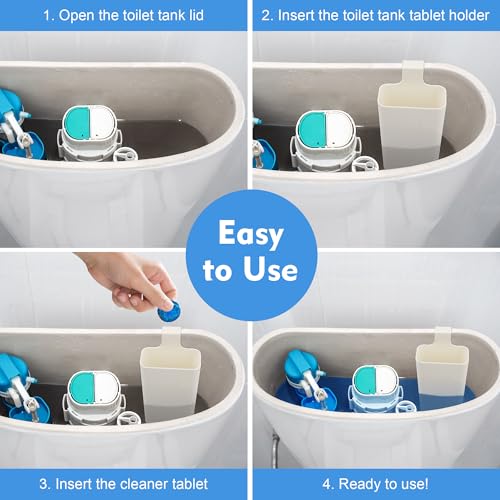 1. Open the toilet tank lid

2. Insert the toilet tank tablet holder

Easy to Use

3. Insert the cleaner tablet

4. Ready to use!