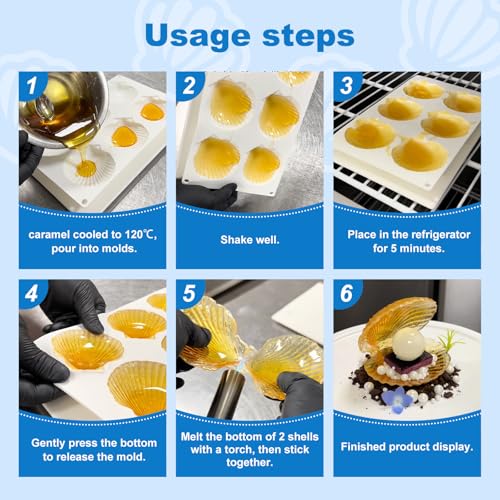 Usage steps

1

caramel cooled to 120℃, pour into molds.

2

Shake well.

3

Place in the refrigerator for 5 minutes.

4

Gently press the bottom to release the mold.

5

Melt the bottom of 2 shells with a torch, then stick together.

6

Finished product display.