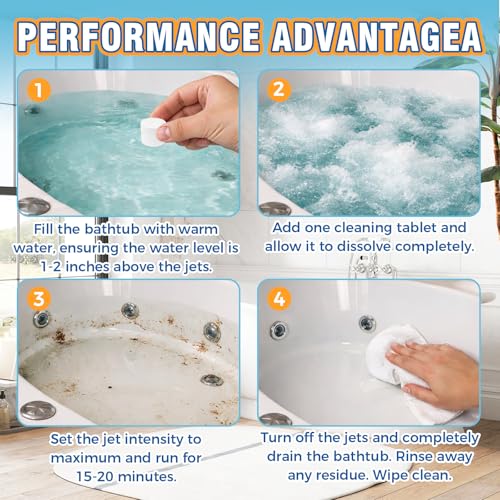 PERFORMANCE ADVANTAGEA

1

Fill the bathtub with warm water, ensuring the water level is 1-2 inches above the jets.

2

Add one cleaning tablet and allow it to dissolve completely.

3

Set the jet intensity to maximum and run for 15-20 minutes.

4

Turn off the jets and completely drain the bathtub. Rinse away any residue. Wipe clean.