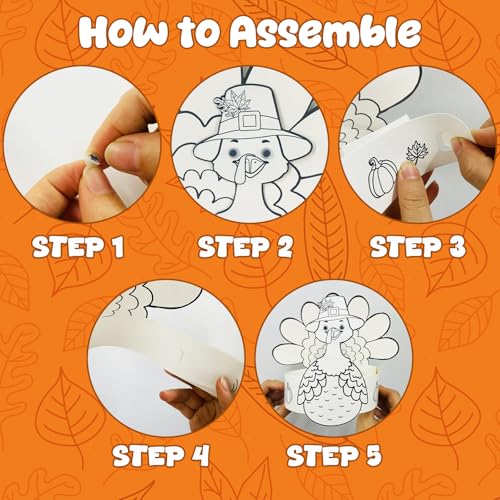 How to Assemble

STEP 1

STEP 2

STEP 3

STEP 4

STEP 5