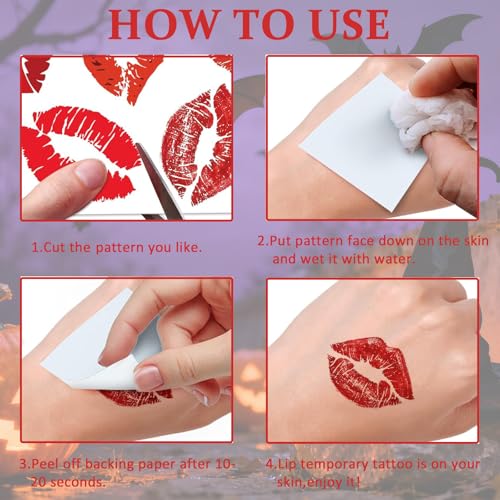 HOW TO USE

1.Cut the pattern you like.

2.Put pattern face down on the skin and wet it with water.

3.Peel off backing paper after 10-20 seconds.

4.Lip temporary tattoo is on your skin,enjoy it!