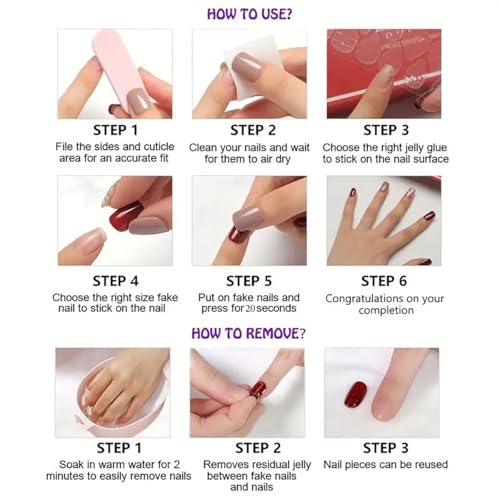 HOW TO USE?

STEP 1
File the sides and cuticle area for an accurate fit

STEP 2
Clean your nails and wait for them to air dry

STEP 3
Choose the right jelly glue to stick on the nail surface

STEP 4
Choose the right size fake nail to stick on the nail

STEP 5
Put on fake nails and press for 20 seconds

STEP 6
Congratulations on your completion

HOW TO REMOVE?

STEP 1
Soak in warm water for 2 minutes to easily remove nails

STEP 2
Removes residual jelly between fake nails and nails

STEP 3
Nail pieces can be reused