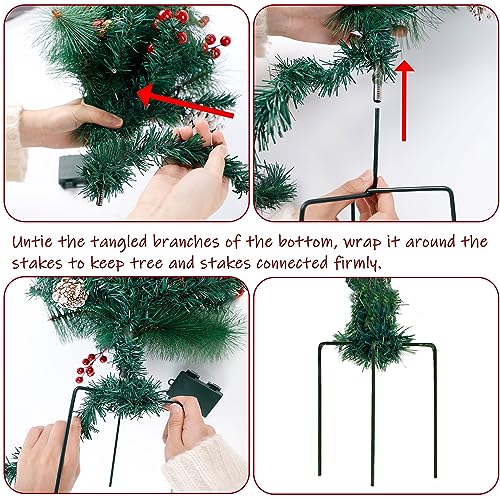 Untie the tangled branches of the bottom, wrap it around the stakes to keep tree and stakes connected firmly.