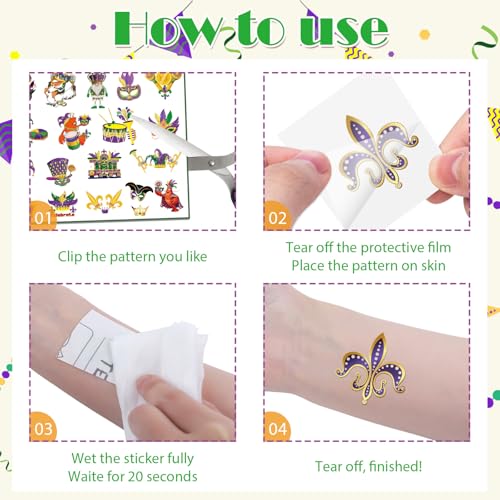 How to use

01

Clip the pattern you like

02

Tear off the protective film
Place the pattern on skin

03

Wet the sticker fully
Waite for 20 seconds

04

Tear off, finished!