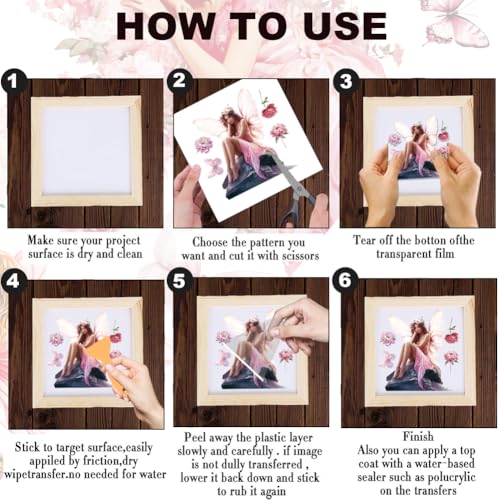 HOW TO USE

1

Make sure your project surface is dry and clean

2

Choose the pattern you want and cut it with scissors

3

Tear off the botton ofthe transparent film

4

Stick to target surface,easily appiled by friction,dry wipetransfer.no needed for water

5

Peel away the plastic layer slowly and carefully . if image is not dully transferred , lower it back down and stick to rub it again

6

Finish
Also you can apply a top coat with a water-based sealer such as polucrylic on the transfers