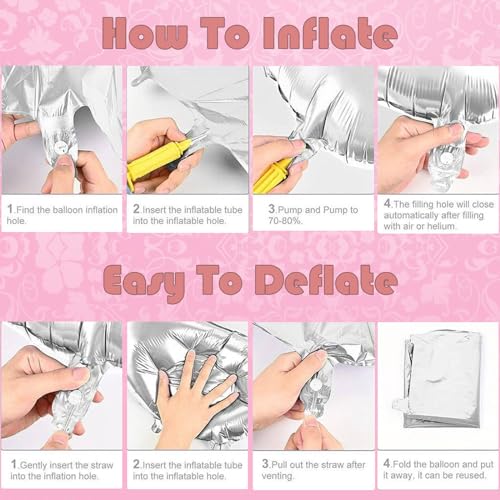 How To Inflate

1.Find the balloon inflation hole.

2.Insert the inflatable tube into the inflatable hole.

3.Pump and Pump to 70-80%.

4.The filling hole will close automatically after filling with air or helium.

Easy To Deflate

1.Gently insert the straw into the inflation hole.

2.Insert the inflatable tube into the inflatable hole.

3.Pull out the straw after venting.

4.Fold the balloon and put it away, it can be reused.