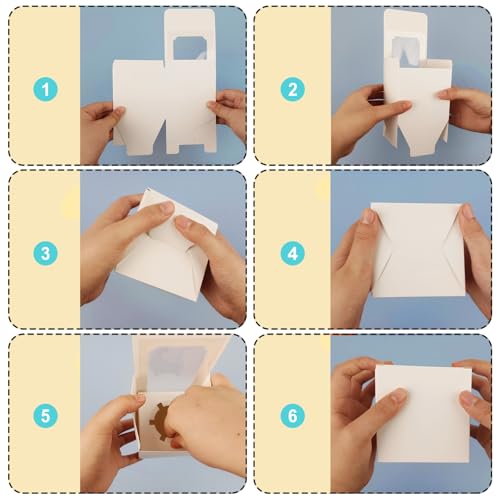 1

2

3

4

5

6