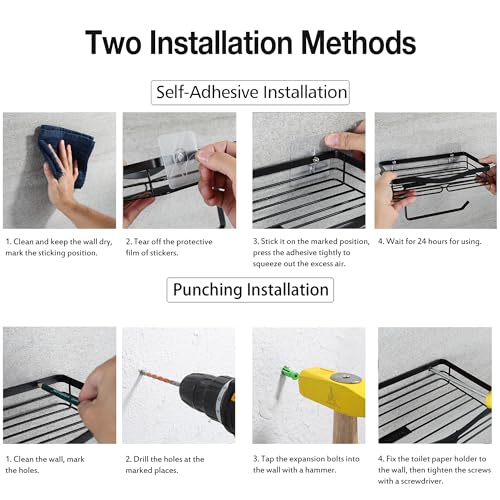 Two Installation Methods

Self-Adhesive Installation

1. Clean and keep the wall dry, mark the sticking position.

2. Tear off the protective film of stickers.

3. Stick it on the marked position, press the adhesive tightly to squeeze out the excess air.

4. Wait for 24 hours for using.

Punching Installation

1. Clean the wall, mark the holes.

2. Drill the holes at the marked places.

3. Tap the expansion bolts into the wall with a hammer.

4. Fix the toilet paper holder to the wall, then tighten the screws with a screwdriver.