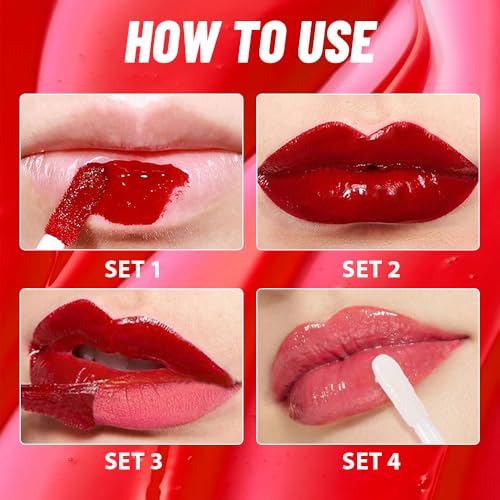 HOW TO USE

SET 1

SET 2

SET 3

SET 4