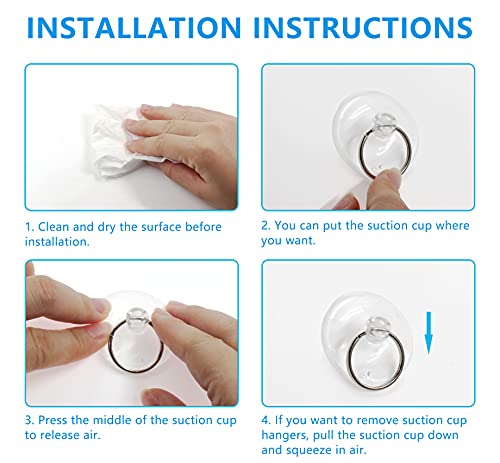 INSTALLATION INSTRUCTIONS

1. Clean and dry the surface before installation.

2. You can put the suction cup where you want.

3. Press the middle of the suction cup to release air.

4. If you want to remove suction cup hangers, pull the suction cup down and squeeze in air.