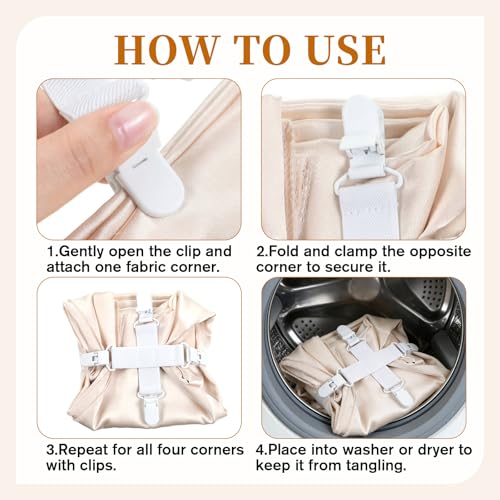 HOW TO USE

1.Gently open the clip and attach one fabric corner.

2.Fold and clamp the opposite corner to secure it.

3.Repeat for all four corners with clips.

4.Place into washer or dryer to keep it from tangling.