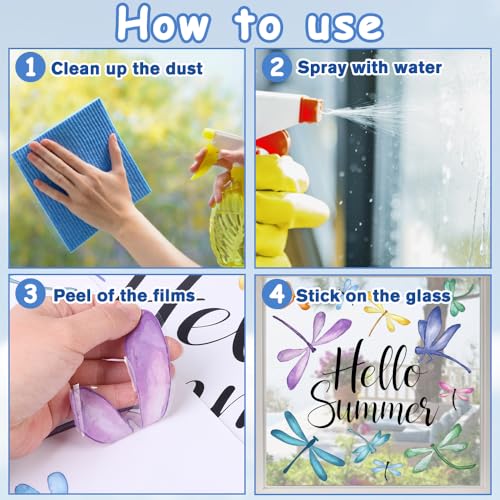 How to use

1 Clean up the dust

2 Spray with water

3 Peel of the films

4 Stick on the glass

Hello Summer