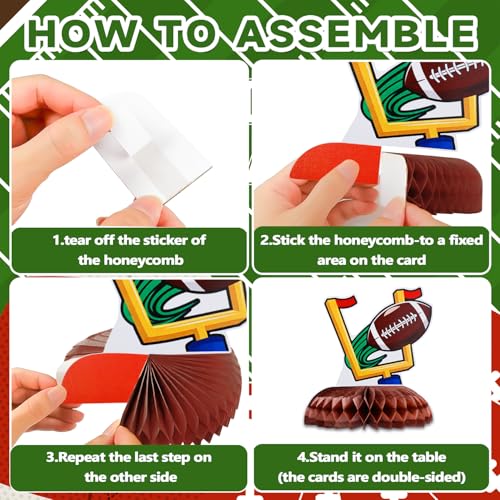 HOW TO ASSEMBLE

1.tear off the sticker of the honeycomb

2.Stick the honeycomb-to a fixed area on the card

3.Repeat the last step on the other side

4.Stand it on the table (the cards are double-sided)