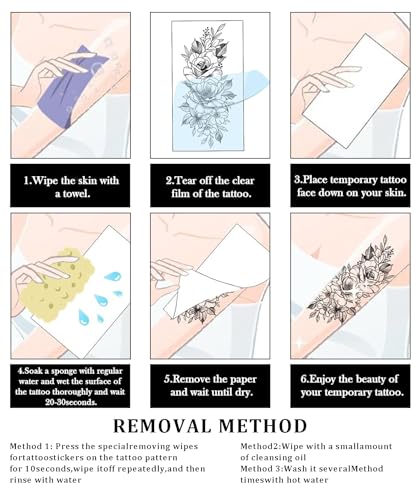 1.Wipe the skin with a towel.

2.Tear off the clear film of the tattoo.

3.Place temporary tattoo face down on your skin.

4.Soak a sponge with regular water and wet the surface of the tattoo thoroughly and wait 20-30seconds.

5.Remove the paper and wait until dry.

6.Enjoy the beauty of your temporary tattoo.

REMOVAL METHOD

Method 1: Press the specialremoving wipes fortattoostickers on the tattoo pattern for 10seconds,wipe itoff repeatedly,and then rinse with water

Method2:Wipe with a smallamount of cleansing oil
Method 3:Wash it severalMethod timeswith hot water