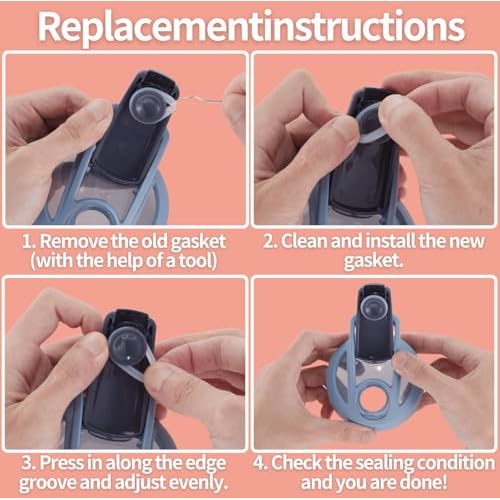 Replacementinstructions

1. Remove the old gasket (with the help of a tool)

2. Clean and install the new gasket.

3. Press in along the edge groove and adjust evenly.

4. Check the sealing condition and you are done!