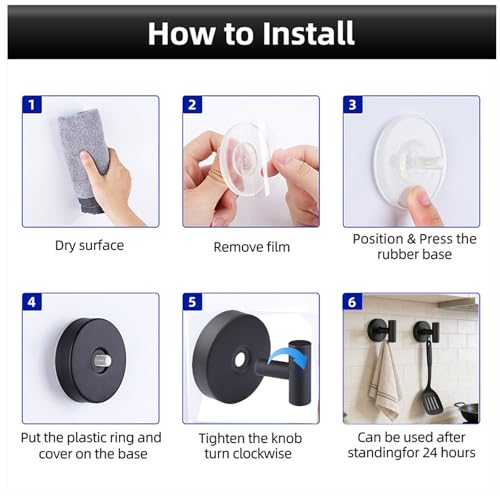 How to Install

1
Dry surface

2
Remove film

3
Position & Press the rubber base

4
Put the plastic ring and cover on the base

5
Tighten the knob turn clockwise

6
Can be used after standingfor 24 hours