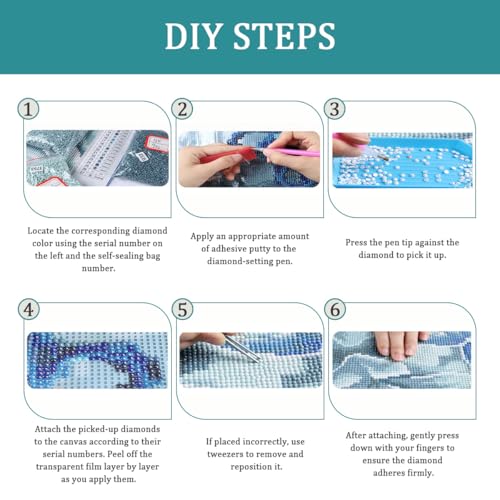 DIY STEPS

1

Locate the corresponding diamond color using the serial number on the left and the self-sealing bag number.

2

Apply an appropriate amount of adhesive putty to the diamond-setting pen.

3

Press the pen tip against the diamond to pick it up.

4

Attach the picked-up diamonds to the canvas according to their serial numbers. Peel off the transparent film layer by layer as you apply them.

5

If placed incorrectly, use tweezers to remove and reposition it.

6

After attaching, gently press down with your fingers to ensure the diamond adheres firmly.