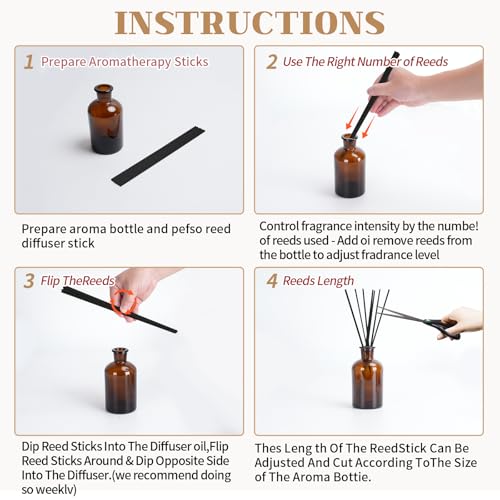 INSTRUCTIONS

1 Prepare Aromatherapy Sticks

Prepare aroma bottle and pefso reed diffuser stick

2 Use The Right Number of Reeds

Control fragrance intensity by the numbe! of reeds used - Add oi remove reeds from the bottle to adjust fradrance level

3 Flip TheReeds

Dip Reed Sticks Into The Diffuser oil,Flip Reed Sticks Around & Dip Opposite Side Into The Diffuser.(we recommend doing so weeklv)

4 Reeds Length

Thes Leng th Of The ReedStick Can Be Adjusted And Cut According ToThe Size of The Aroma Bottie.