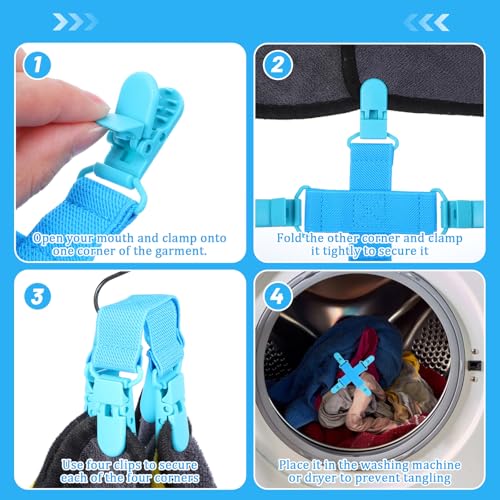 1

Open your mouth and clamp onto one corner of the garment.

2

Fold the other corner and clamp it tightly to secure it

3

Use four clips to secure each of the four corners

4

Place it in the washing machine or dryer to prevent tangling