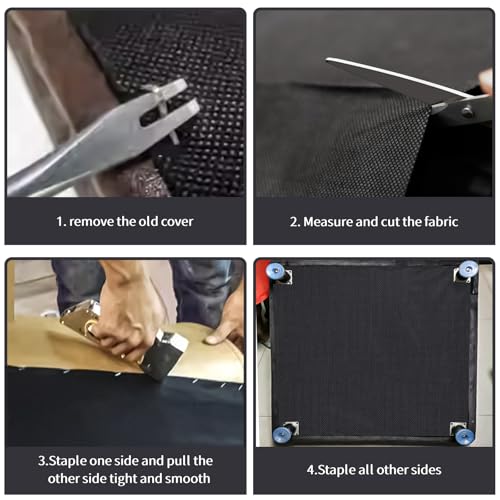 1. remove the old cover

2. Measure and cut the fabric

3.Staple one side and pull the other side tight and smooth

4.Staple all other sides