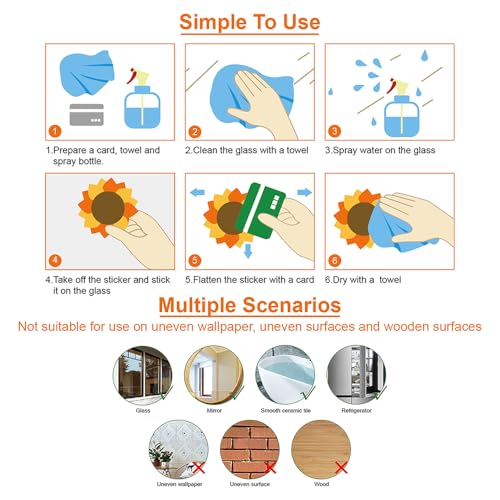 Simple To Use

1

1.Prepare a card, towel and spray bottle.

2

2.Clean the glass with a towel

3

3.Spray water on the glass

4

4.Take off the sticker and stick it on the glass

5

5.Flatten the sticker with a card

6

6.Dry with a towel

Multiple Scenarios

Not suitable for use on uneven wallpaper, uneven surfaces and wooden surfaces

Glass

Mirror

Smooth ceramic tile

Refrigerator

Uneven wallpaper

Uneven surface

Wood