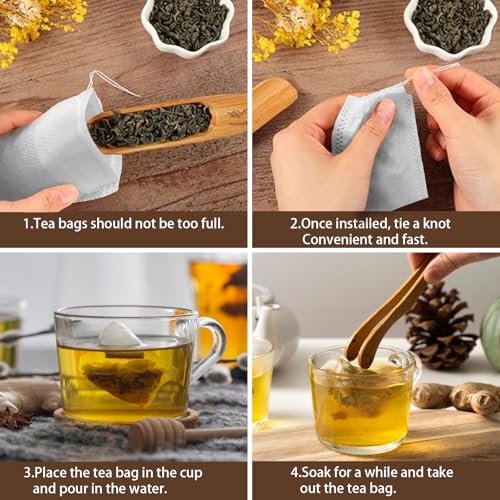 1.Tea bags should not be too full.

2.Once installed, tie a knot Convenient and fast.

3.Place the tea bag in the cup and pour in the water.

4.Soak for a while and take out the tea bag.