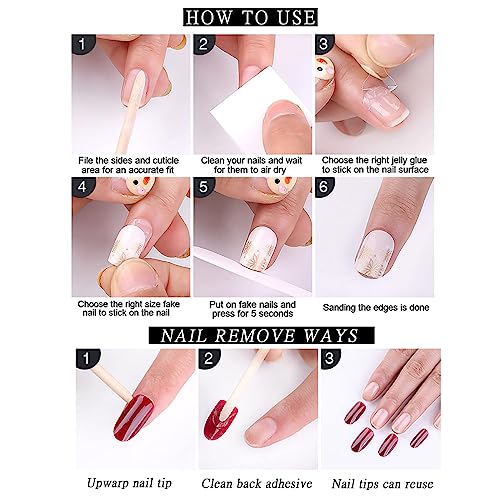 HOW TO USE

1
File the sides and cuticle area for an accurate fit

2
Clean your nails and wait for them to air dry

3
Choose the right jelly glue to stick on the nail surface

4
Choose the right size fake nail to stick on the nail

5
Put on fake nails and press for 5 seconds

6
Sanding the edges is done

NAIL REMOVE WAYS

1
Upwarp nail tip

2
Clean back adhesive

3
Nail tips can reuse