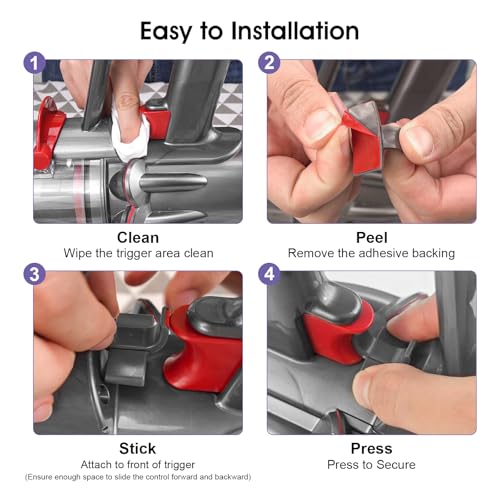 Easy to Installation

1

Clean
Wipe the trigger area clean

2

Peel
Remove the adhesive backing

3

Stick
Attach to front of trigger
(Ensure enough space to slide the control forward and backward)

4

Press
Press to Secure