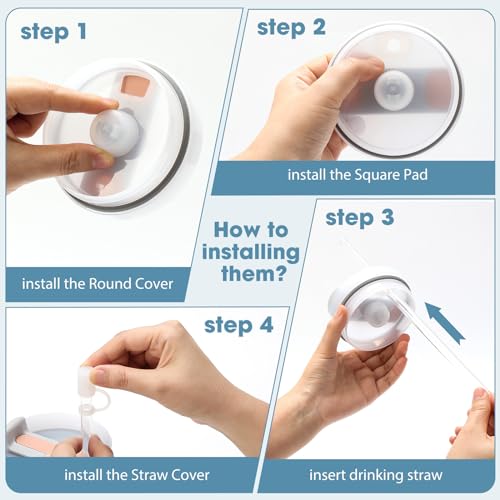 step 1

install the Round Cover

step 2

install the Square Pad

How to installing them?

step 3

insert drinking straw

step 4

install the Straw Cover