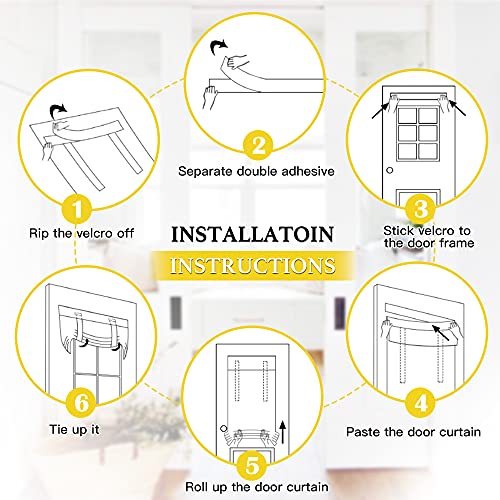 INSTALLATOIN
INSTRUCTIONS

1
Rip the velcro off

2
Separate double adhesive

3
Stick velcro to the door frame

4
Paste the door curtain

5
Roll up the door curtain

6
Tie up it