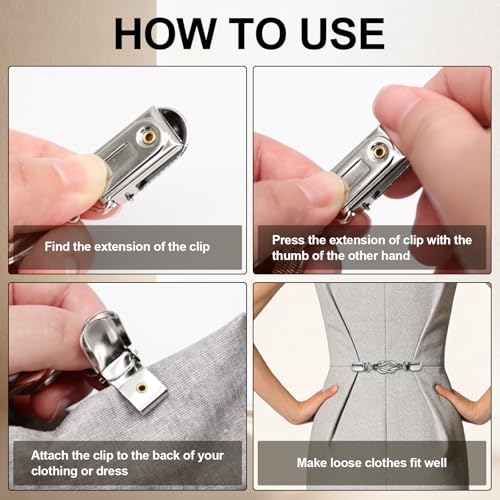 HOW TO USE

Find the extension of the clip

Press the extension of clip with the thumb of the other hand

Attach the clip to the back of your clothing or dress

Make loose clothes fit well