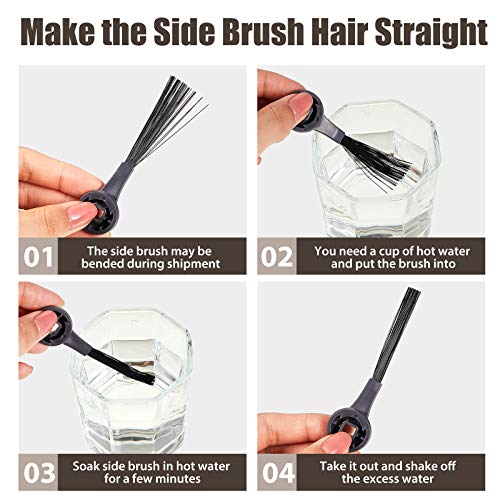 Make the Side Brush Hair Straight

01 The side brush may be bended during shipment

02 You need a cup of hot water and put the brush into

03 Soak side brush in hot water for a few minutes

04 Take it out and shake off the excess water