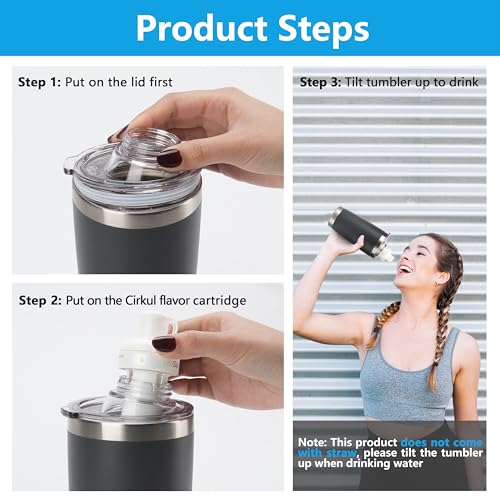 Product Steps

Step 1: Put on the lid first

Step 2: Put on the Cirkul flavor cartridge

Step 3: Tilt tumbler up to drink

Note: This product does not come with straw, please tilt the tumbler up when drinking water